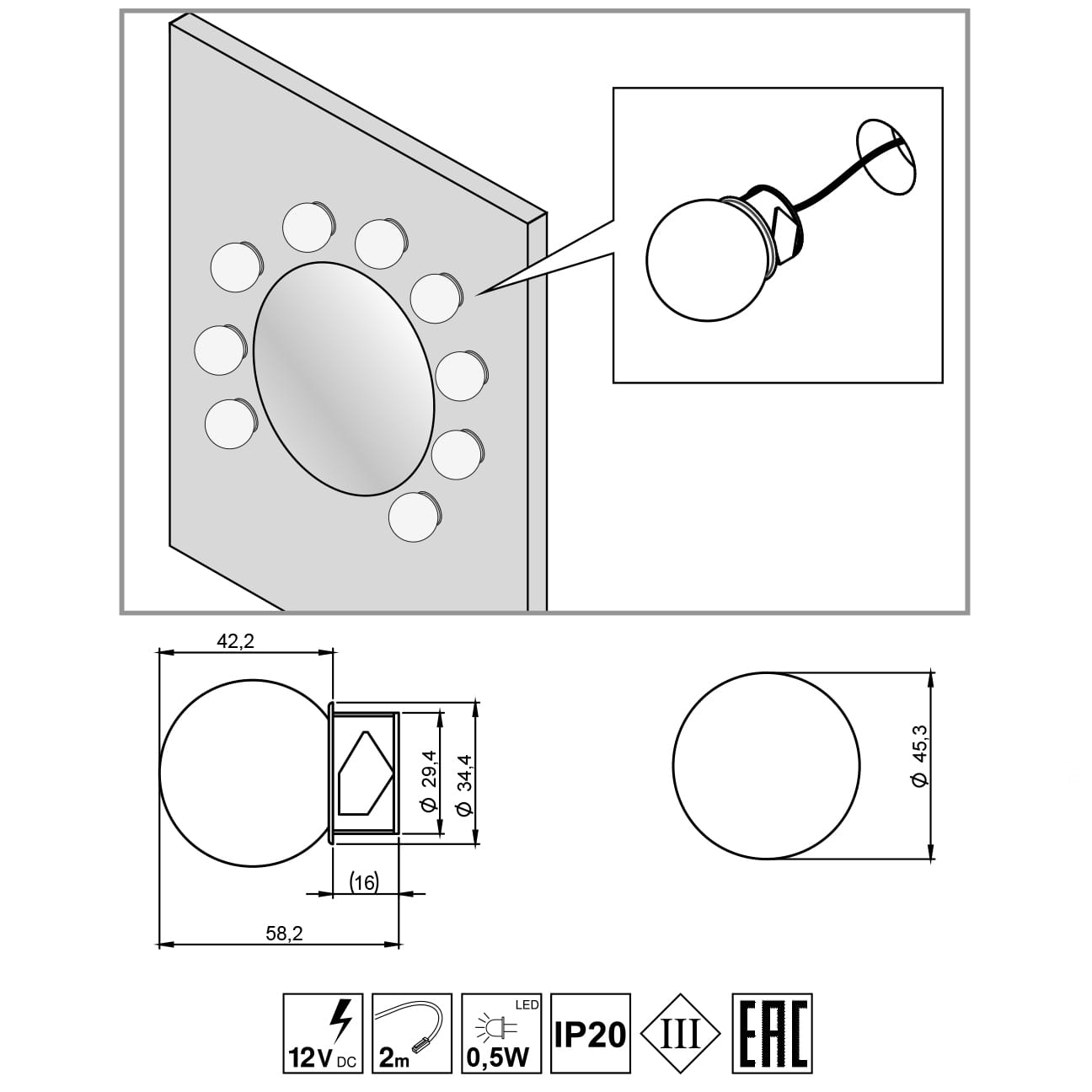 42,2

Ø 29,4

Ø 34,4

(16)

58,2

Ø 45,3

12V DC

2m

LED

0,5W

IP20

III

EAC